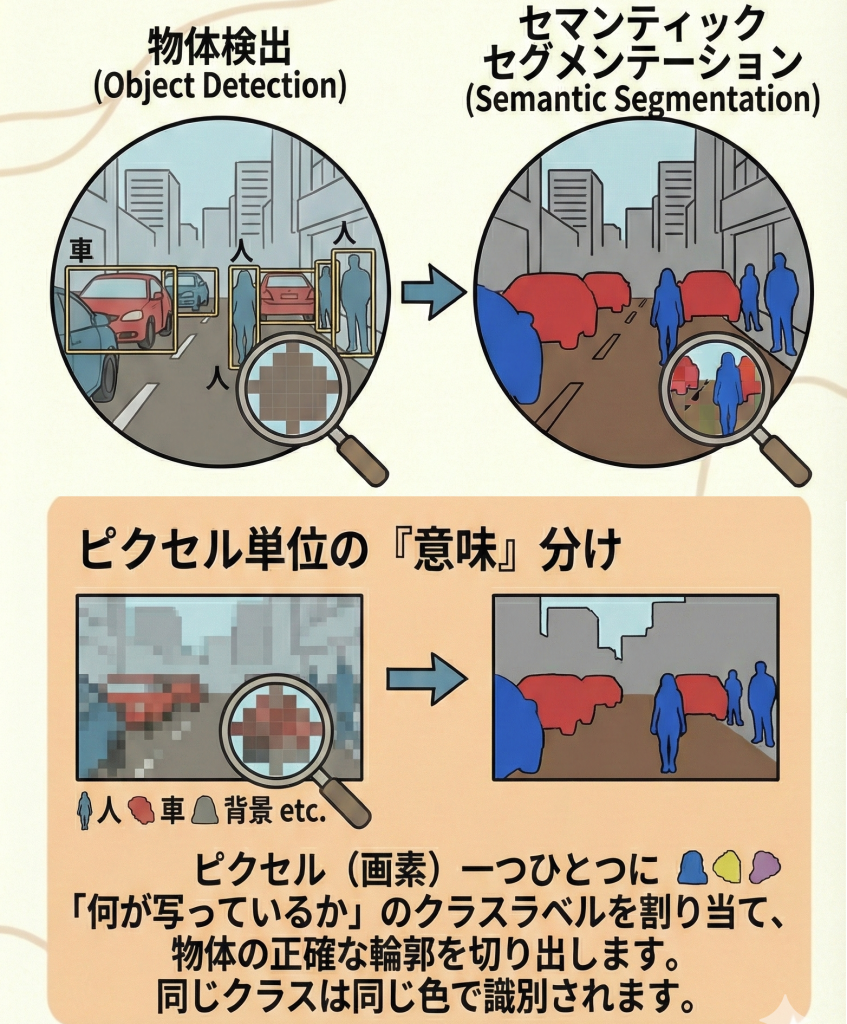 物体検出
(Object Detection)

セマンティック
セグメンテーション
(Semantic Segmentation)

車

人

人

人

ピクセル単位の『意味』分け

人 車 背景 etc.

ピクセル（画素）一つひとつに
「何が写っているか」のクラスラベルを割り当て、
物体の正確な輪郭を切り出します。
同じクラスは同じ色で識別されます。