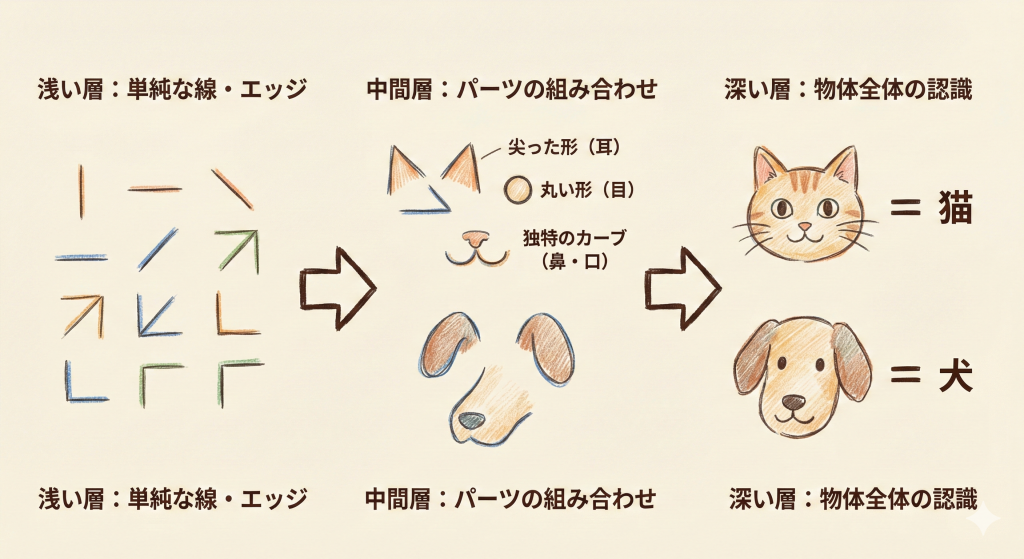 浅い層：単純な線・エッジ

中間層：パーツの組み合わせ

深い層：物体全体の認識

尖った形（耳）

丸い形（目）

独特のカーブ（鼻・口）

= 猫

= 犬

浅い層：単純な線・エッジ

中間層：パーツの組み合わせ

深い層：物体全体の認識