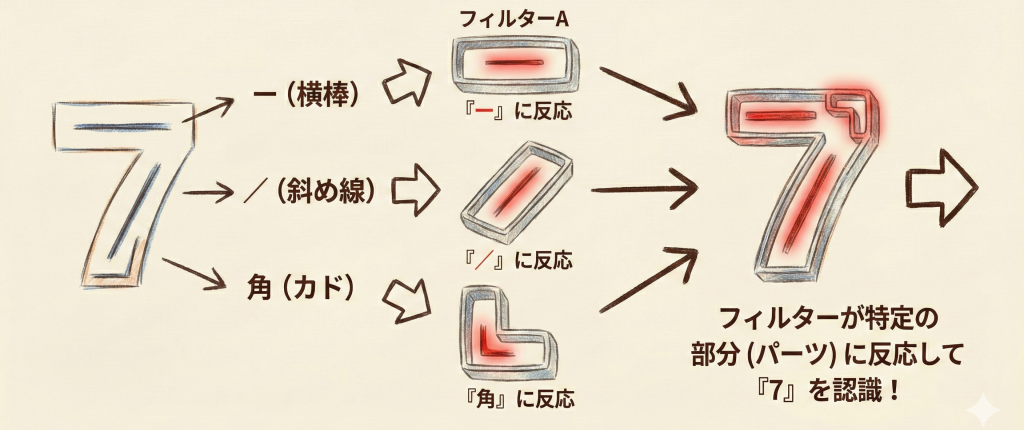 7

ー（横棒）

／（斜め線）

角（カド）

フィルターA

『ー』に反応

『／』に反応

『角』に反応

7

フィルターが特定の部分（パーツ）に反応して『7』を認識！